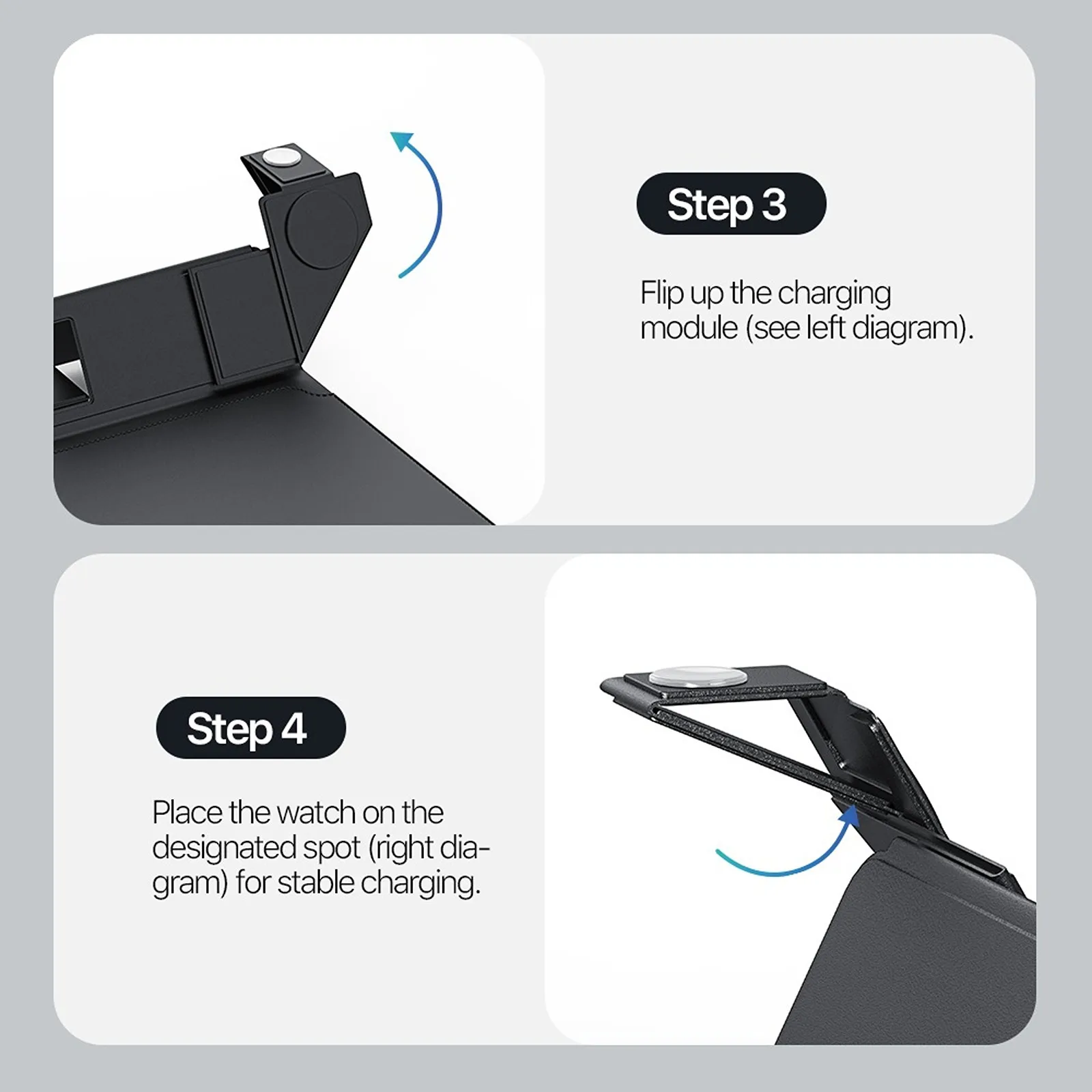 Step 3

Flip up the charging module (see left diagram).

Step 4

Place the watch on the designated spot (right diagram) for stable charging.